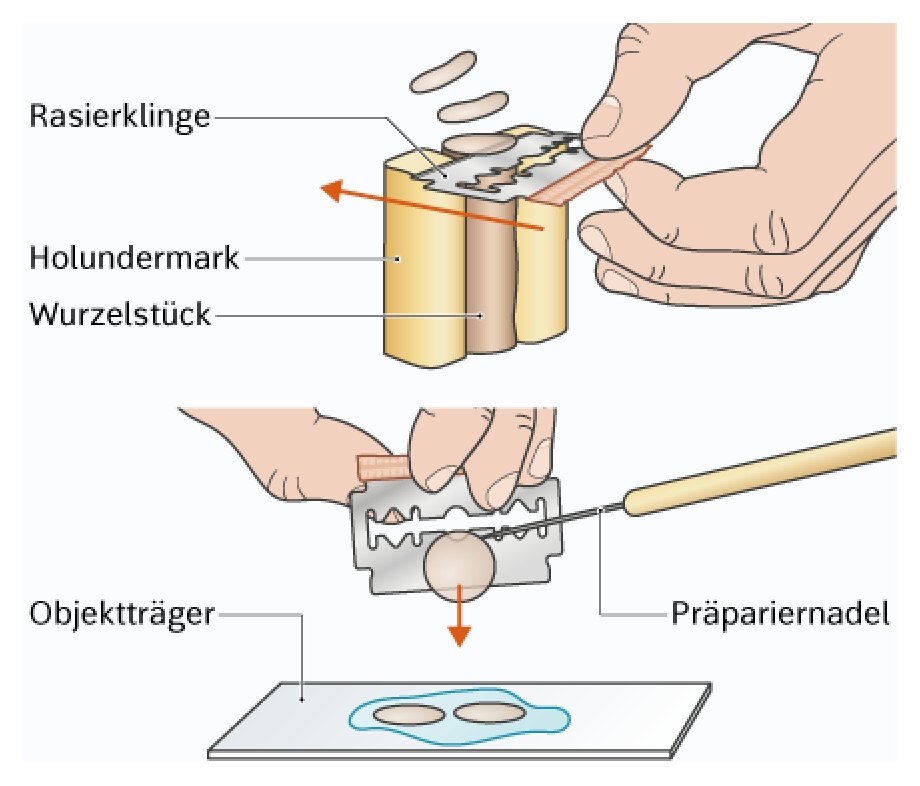 Rasierklinge

Holundermark

Wurzelstück

Objektträger

Präpariernadel