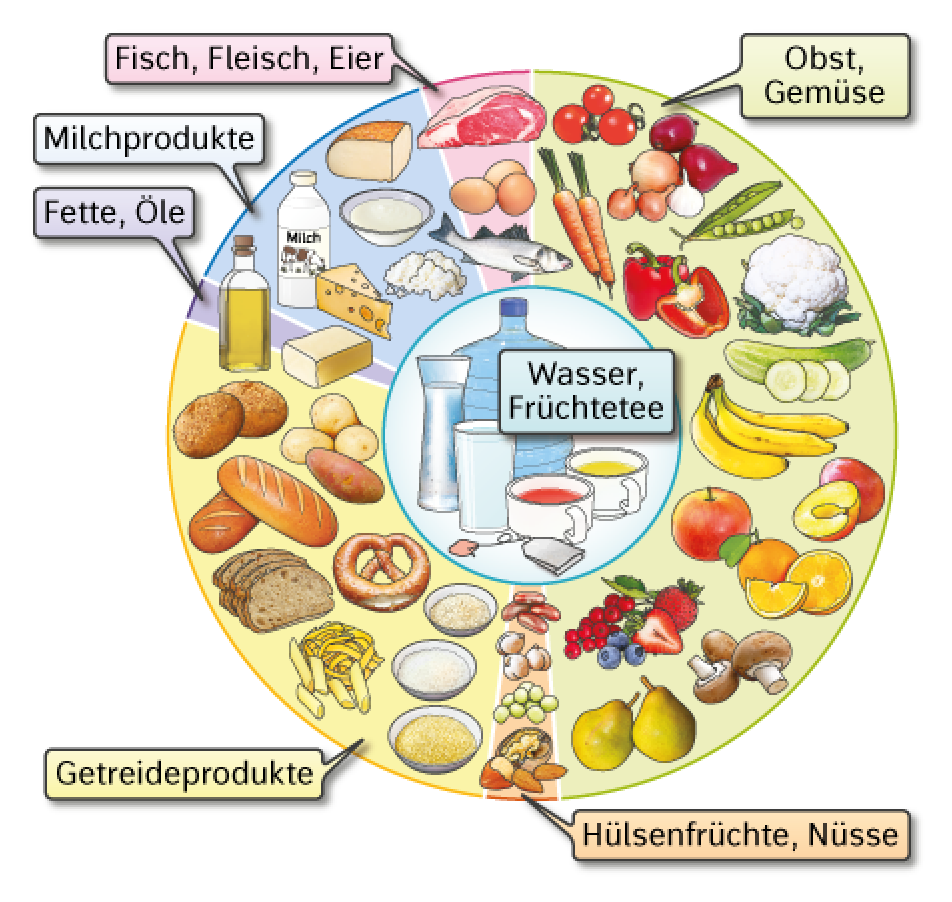 Fisch, Fleisch, Eier

Obst, Gemüse

Milchprodukte

Fette, Öle

Milch

Wasser, Früchtetee

Getreideprodukte

Hülsenfrüchte, Nüsse